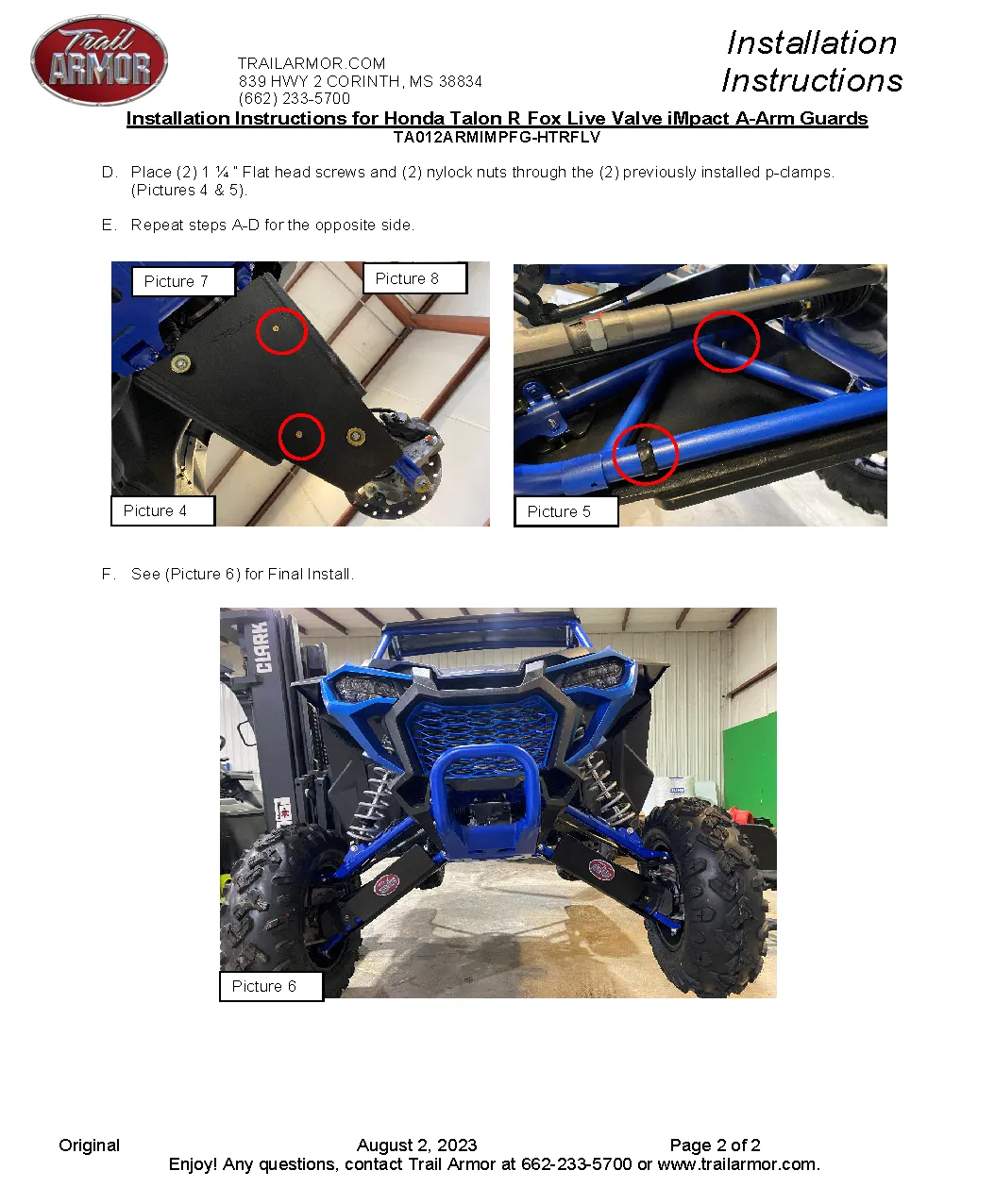 Trail ARMOR

TRAILARMOR.COM
839 HWY 2 CORINTH, MS 38834
(662) 233-5700

Installation Instructions

Installation Instructions for Honda Talon R Fox Live Valve iMpact A-Arm Guards
TA012ARMIMPFG-HTRFLV

D. Place (2) 1 ¼ " Flat head screws and (2) nylock nuts through the (2) previously installed p-clamps. (Pictures 4 & 5).

E. Repeat steps A-D for the opposite side.

Picture 7

Picture 8

Picture 4

Picture 5

F. See (Picture 6) for Final Install.

CLARK

Picture 6

Original August 2, 2023 Page 2 of 2
Enjoy! Any questions, contact Trail Armor at 662-233-5700 or www.trailarmor.com.